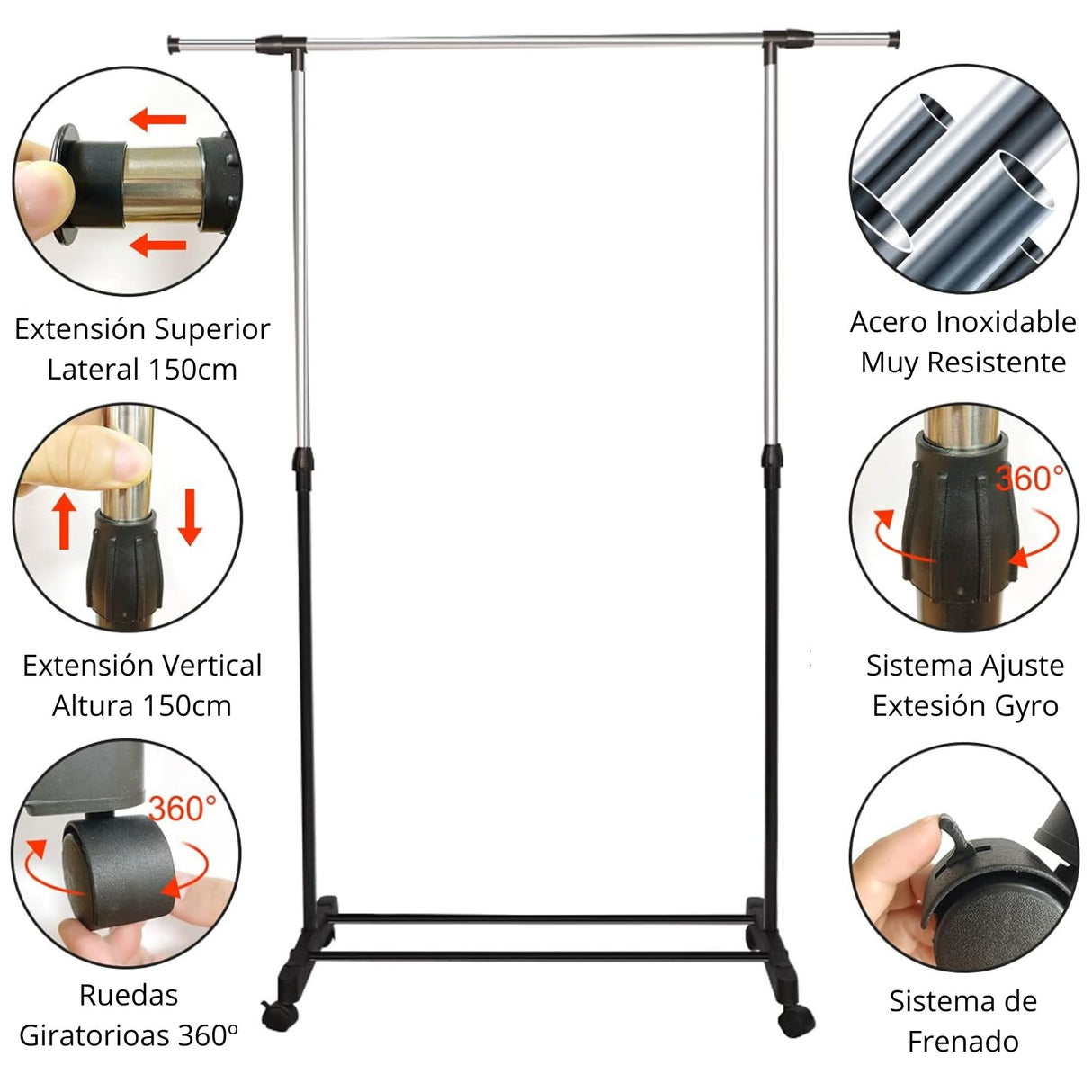 Extensión Superior Lateral 150cm

Extensión Vertical Altura 150cm

360°

Ruedas Giratorioas 360º

Acero Inoxidable Muy Resistente

360°

Sistema Ajuste Extesión Gyro

Sistema de Frenado