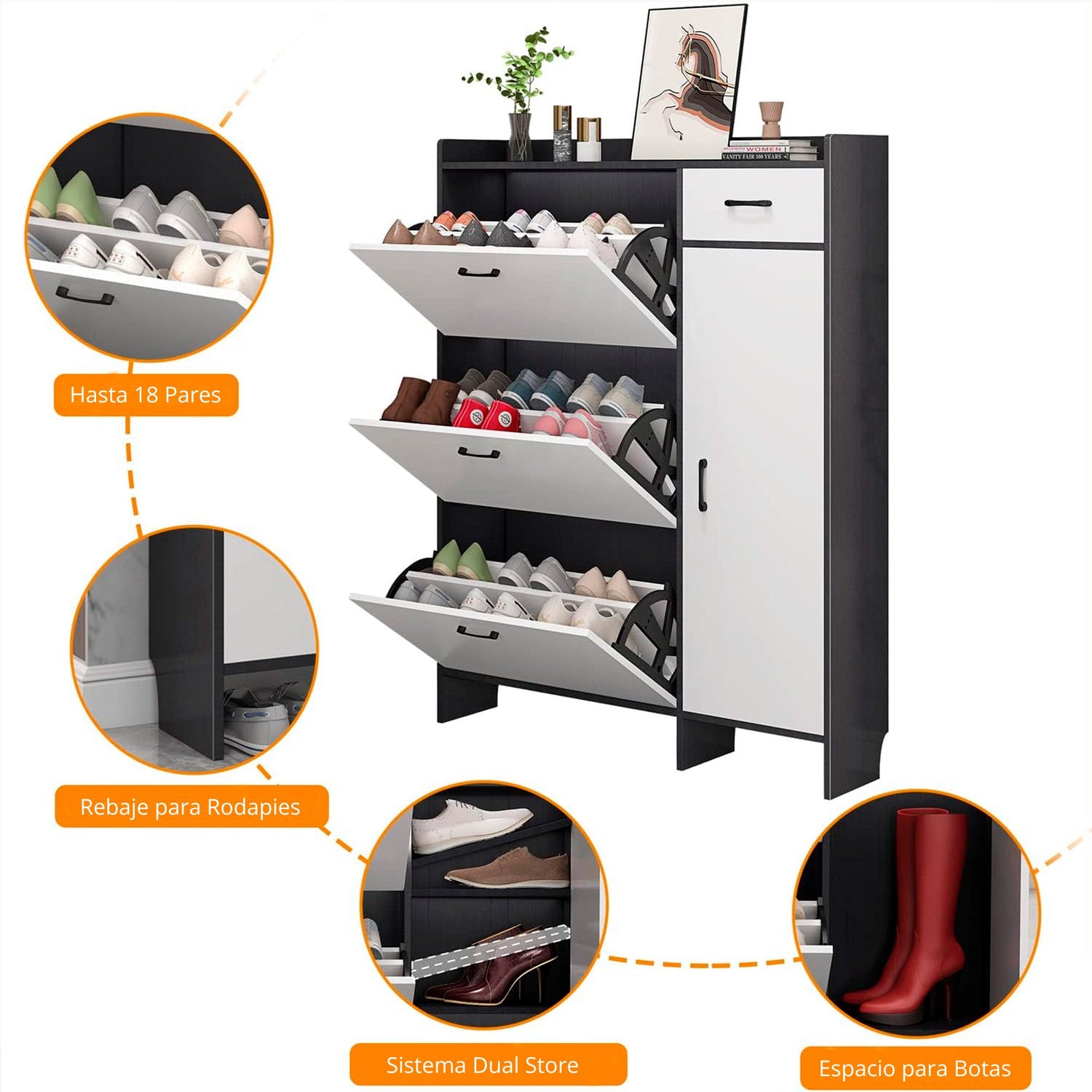 WOMEN
VANITY FAIR 100 YEARS

Hasta 18 Pares

Rebaje para Rodapies

Sistema Dual Store

Espacio para Botas